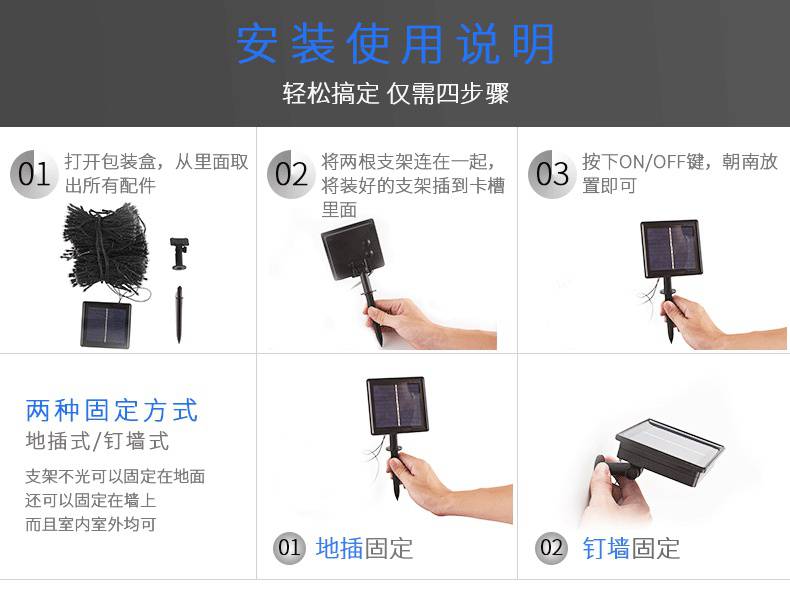 安装使用说明

轻松搞定 仅需四步骤

01 打开包装盒，从里面取出所有配件

02 将两根支架连在一起，将装好的支架插到卡槽里面

03 按下ON/OFF键，朝南放置即可

两种固定方式

地插式/钉墙式

支架不光可以固定在地面
还可以固定在墙上
而且室内室外均可

01 地插固定

02 钉墙固定