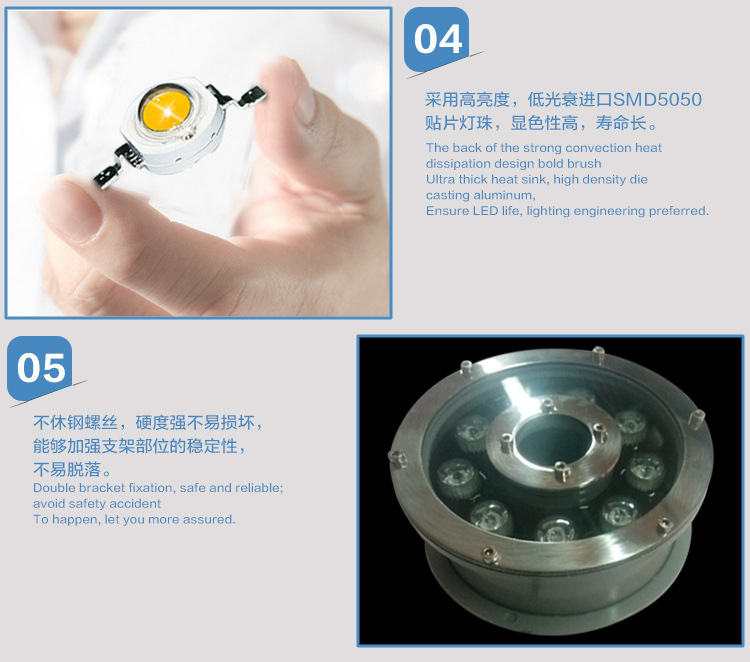 04

采用高亮度，低光衰进口SMD5050贴片灯珠，显色性高，寿命长。

The back of the strong convection heat dissipation design bold brush
Ultra thick heat sink, high density die casting aluminum,
Ensure LED life, lighting engineering preferred.

05

不休钢螺丝，硬度强不易损坏，能够加强支架部位的稳定性，不易脱落。

Double bracket fixation, safe and reliable; avoid safety accident
To happen, let you more assured.