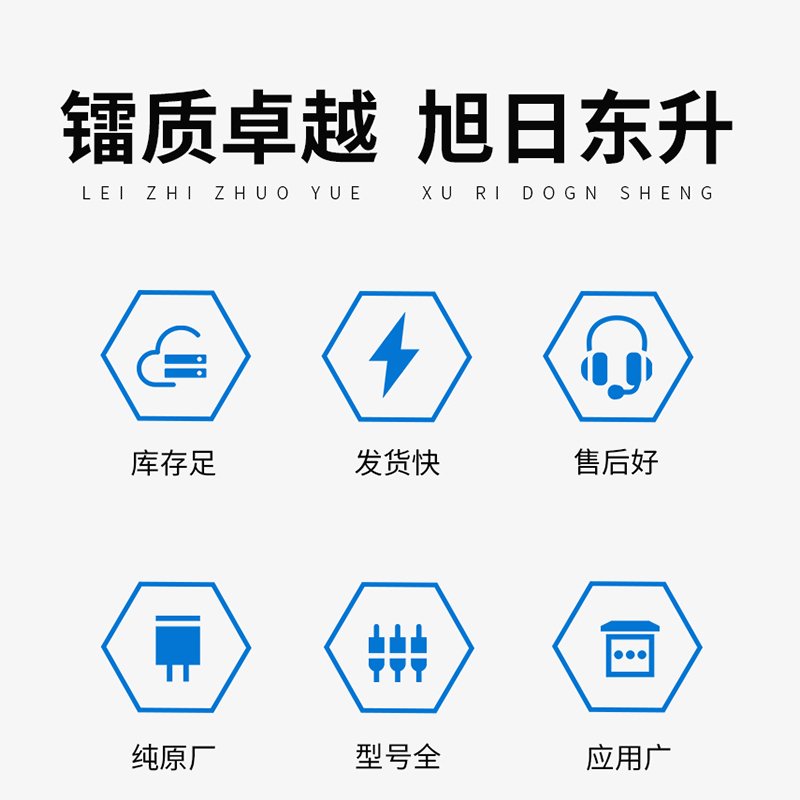 镭质卓越 旭日东升

LEI ZHI ZHUO YUE XU RI DOGN SHENG

库存足

发货快

售后好

纯原厂

型号全

应用广