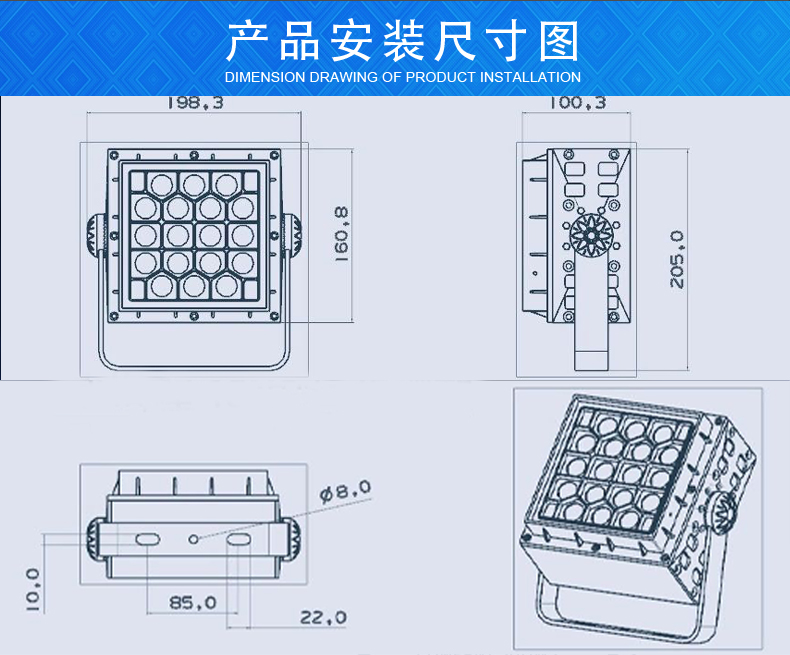 产品安装尺寸图
DIMENSION DRAWING OF PRODUCT INSTALLATION

198,3
160,8
100,3
205,0
ϕ8,0
10,0
85,0
22,0