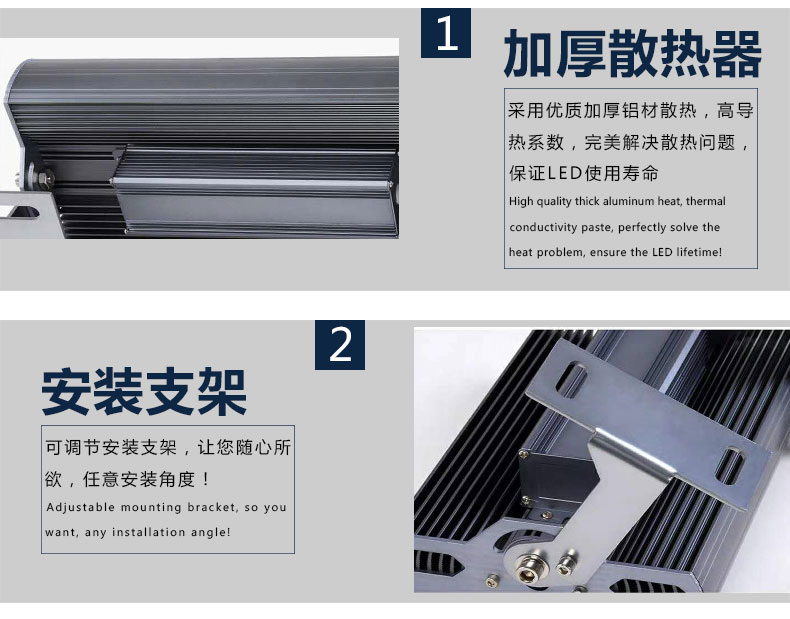 1

加厚散热器

采用优质加厚铝材散热，高导热系数，完美解决散热问题，保证LED使用寿命

High quality thick aluminum heat, thermal conductivity paste, perfectly solve the heat problem, ensure the LED lifetime!

2

安装支架

可调节安装支架，让您随心所欲，任意安装角度！

Adjustable mounting bracket, so you want, any installation angle!