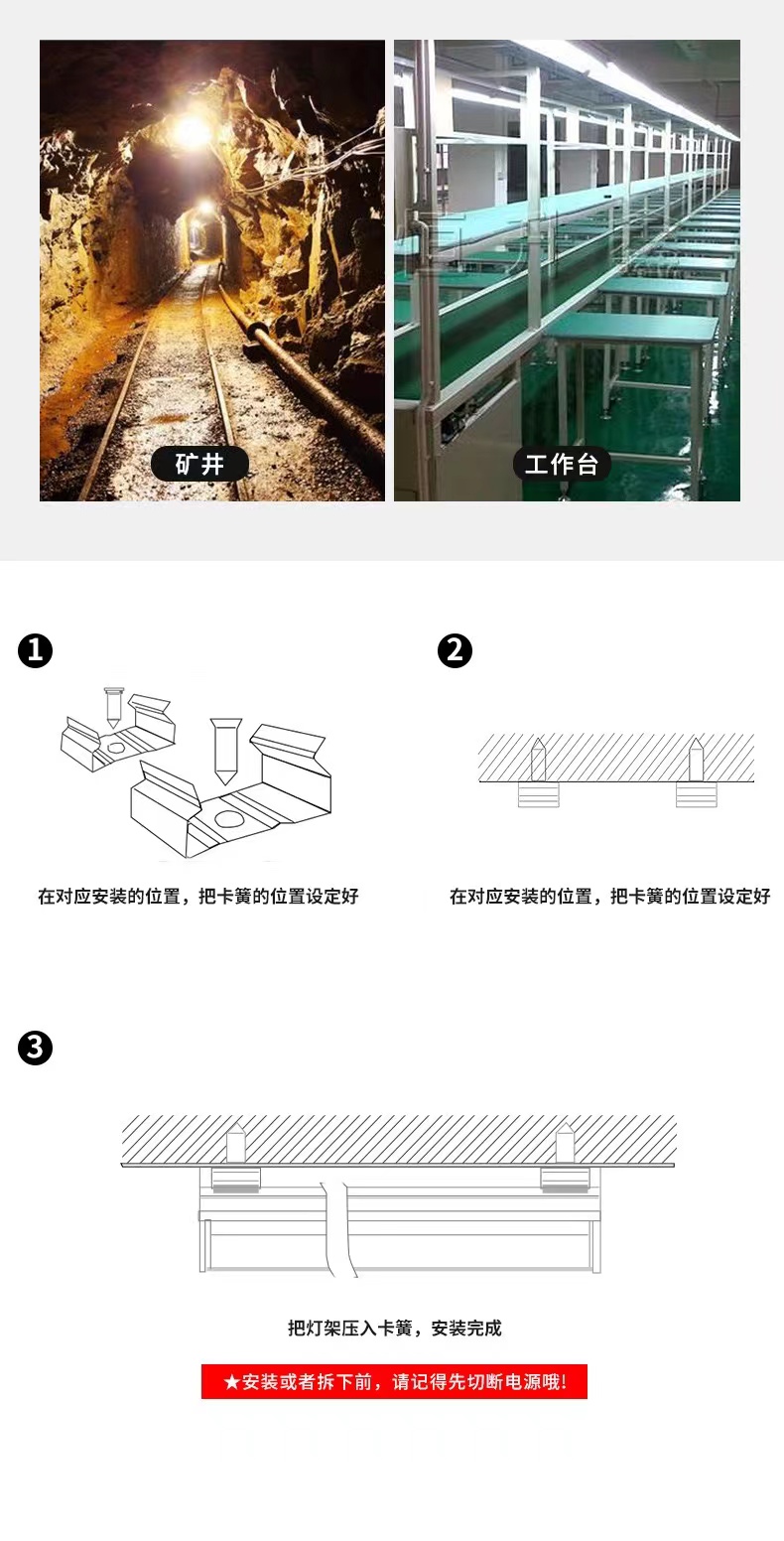 矿井

工作台

❶

在对应安装的位置，把卡簧的位置设定好

❷

在对应安装的位置，把卡簧的位置设定好

❸

把灯架压入卡簧，安装完成

★安装或者拆下前，请记得先切断电源哦!