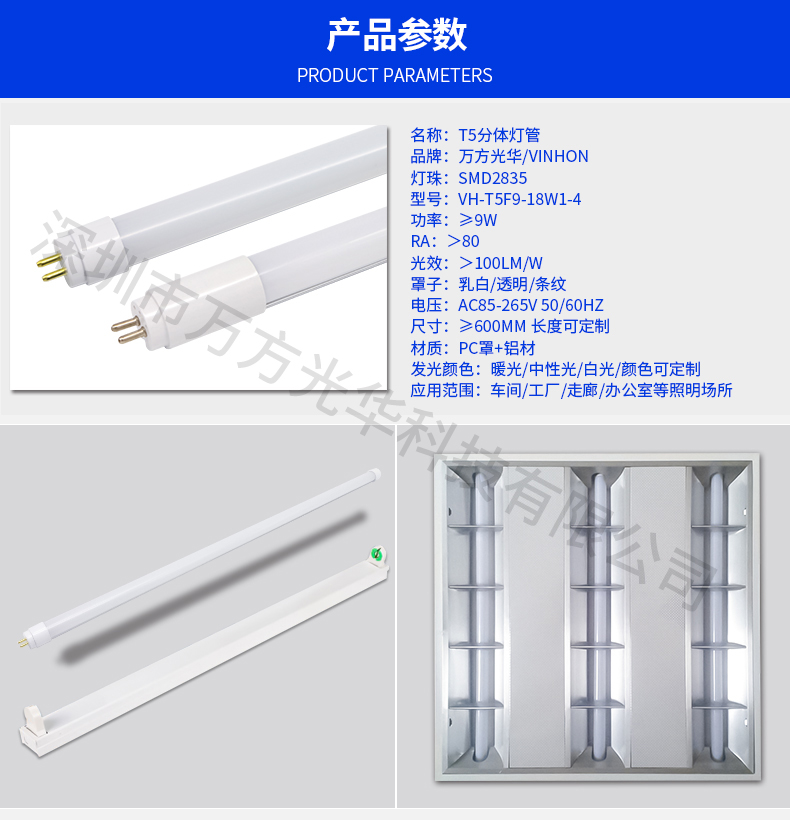 产品参数
PRODUCT PARAMETERS

名称：T5分体灯管
品牌：万方光华/VINHON
灯珠：SMD2835
型号：VH-T5F9-18W1-4
功率：≥9W
RA：＞80
光效：＞100LM/W
罩子：乳白/透明/条纹
电压：AC85-265V 50/60HZ
尺寸：≥600MM 长度可定制
材质：PC罩+铝材
发光颜色：暖光/中性光/白光/颜色可定制
应用范围：车间/工厂/走廊/办公室等照明场所

深圳市万方光华科技有限公司