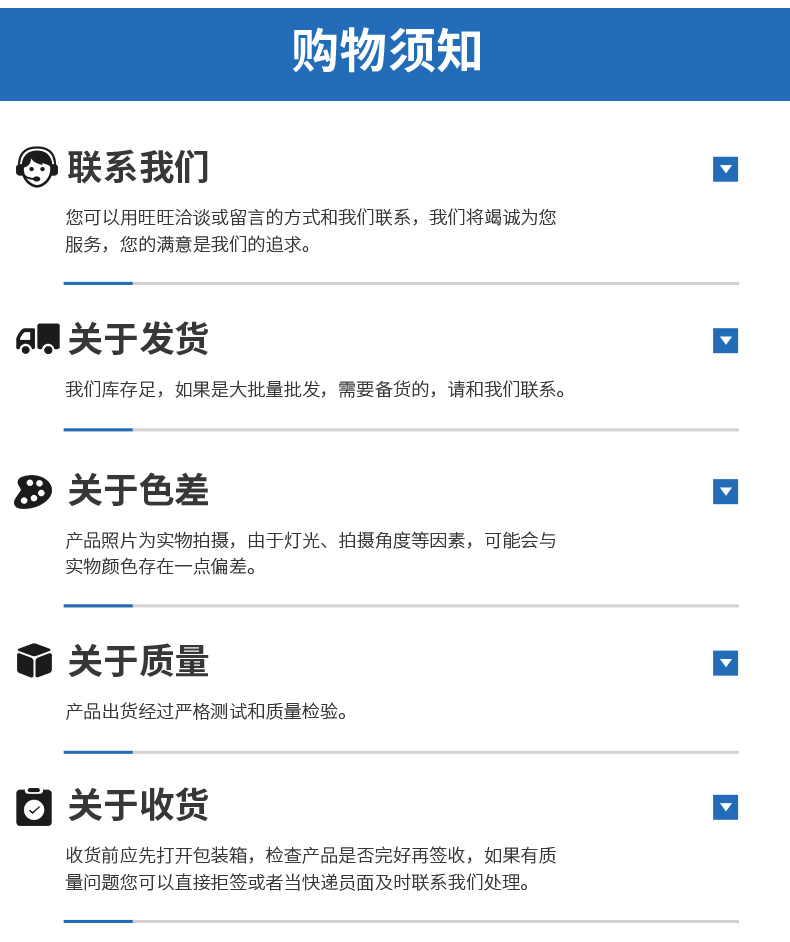 购物须知

联系我们

您可以用旺旺洽谈或留言的方式和我们联系，我们将竭诚为您服务，您的满意是我们的追求。

关于发货

我们库存足，如果是大批量批发，需要备货的，请和我们联系。

关于色差

产品照片为实物拍摄，由于灯光、拍摄角度等因素，可能会与实物颜色存在一点偏差。

关于质量

产品出货经过严格测试和质量检验。

关于收货

收货前应先打开包装箱，检查产品是否完好再签收，如果有质量问题您可以直接拒签或者当快递员面及时联系我们处理。