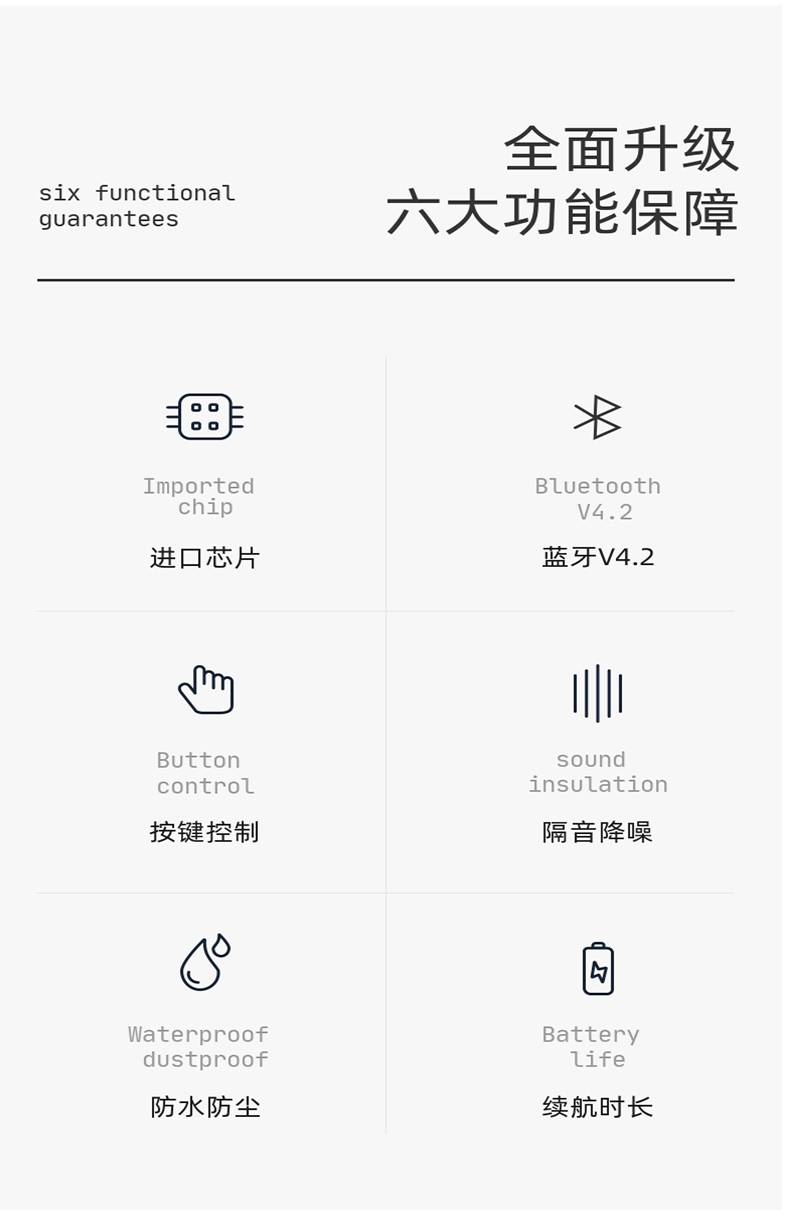 six functional
guarantees

全面升级
六大功能保障

Imported
chip

进口芯片

Bluetooth
V4.2

蓝牙V4.2

Button
control

按键控制

sound
insulation

隔音降噪

Waterproof
dustproof

防水防尘

Battery
life

续航时长