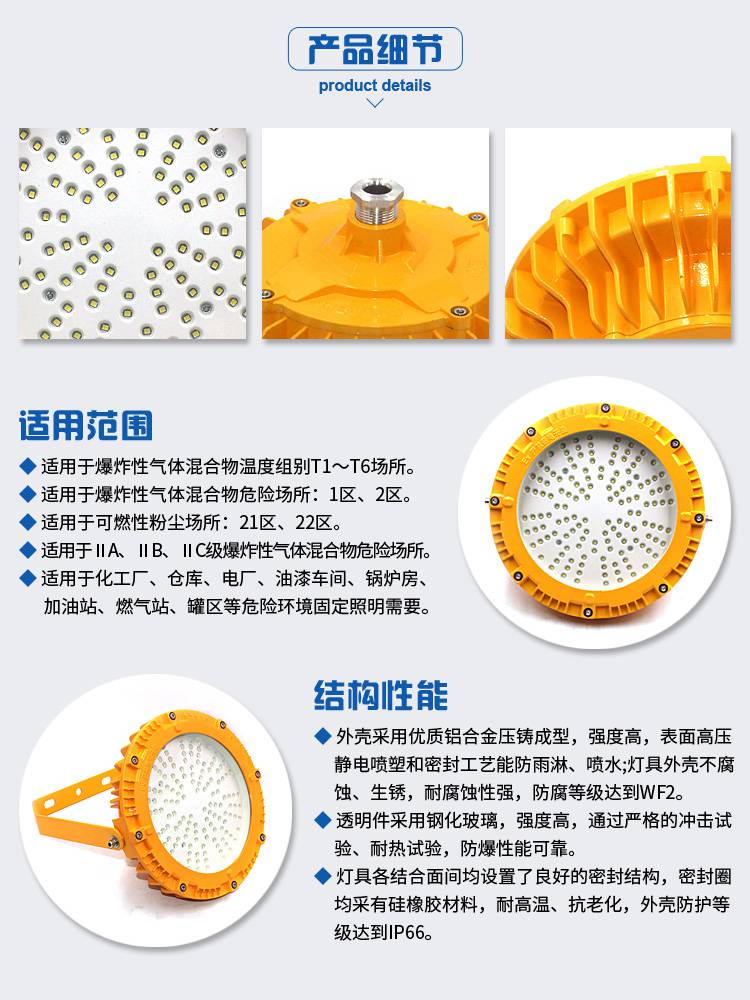 产品细节
product details

适用范围

◆ 适用于爆炸性气体混合物温度组别T1～T6场所。
◆ 适用于爆炸性气体混合物危险场所：1区、2区。
◆ 适用于可燃性粉尘场所：21区、22区。
◆ 适用于ⅡA、ⅡB、ⅡC级爆炸性气体混合物危险场所。
◆ 适用于化工厂、仓库、电厂、油漆车间、锅炉房、加油站、燃气站、罐区等危险环境固定照明需要。

结构性能

◆ 外壳采用优质铝合金压铸成型，强度高，表面高压静电喷塑和密封工艺能防雨淋、喷水;灯具外壳不腐蚀、生锈，耐腐蚀性强，防腐等级达到WF2。
◆ 透明件采用钢化玻璃，强度高，通过严格的冲击试验、耐热试验，防爆性能可靠。
◆ 灯具各结合面间均设置了良好的密封结构，密封圈均采有硅橡胶材料，耐高温、抗老化，外壳防护等级达到IP66。