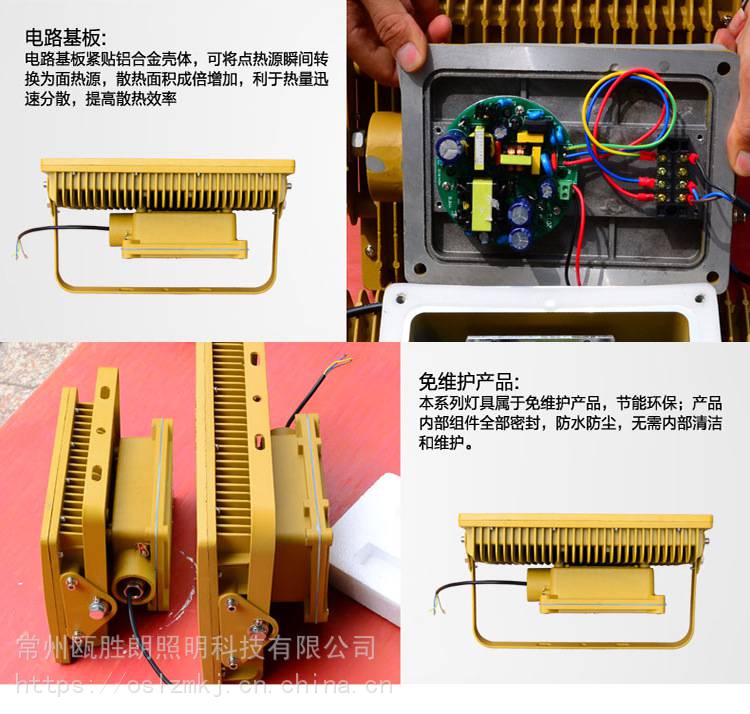 电路基板:
电路基板紧贴铝合金壳体，可将点热源瞬间转换为面热源，散热面积成倍增加，利于热量迅速分散，提高散热效率

免维护产品:
本系列灯具属于免维护产品，节能环保；产品内部组件全部密封，防水防尘，无需内部清洁和维护。

常州瓯胜朗照明科技有限公司
https://oslzmkj.cn.china.cn