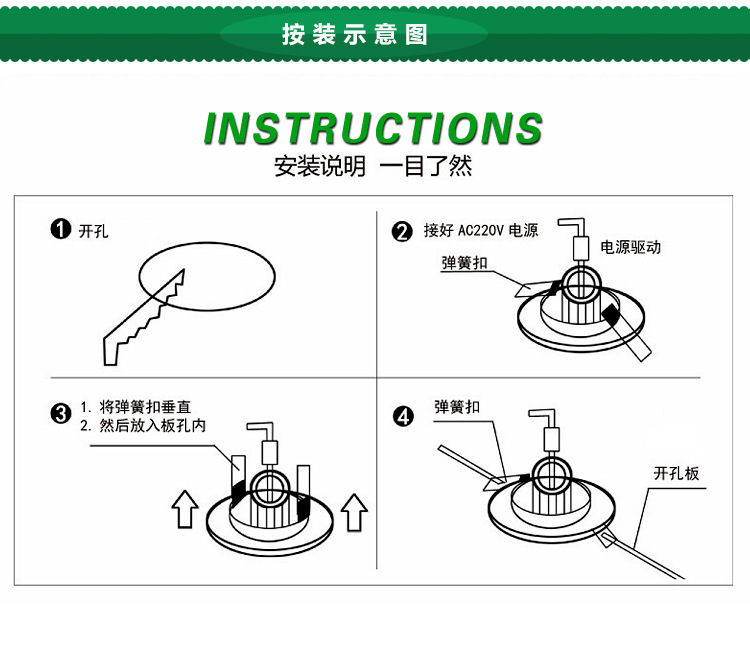 按装示意图

INSTRUCTIONS

安装说明 一目了然

❶ 开孔

❷ 接好 AC220V 电源

电源驱动

弹簧扣

❸ 1. 将弹簧扣垂直
2. 然后放入板孔内

❹ 弹簧扣

开孔板