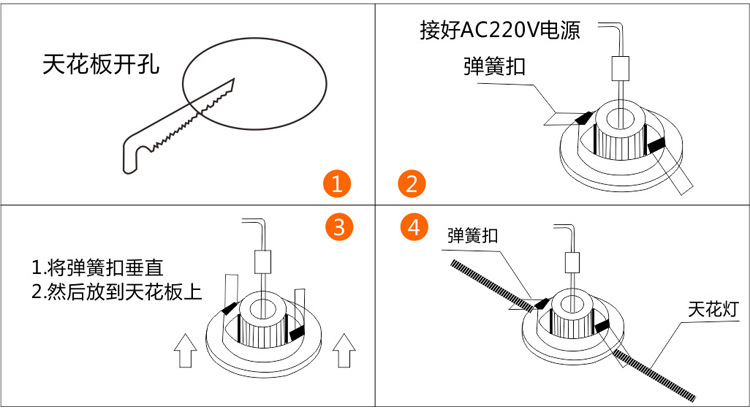 天花板开孔

1

接好AC220V电源

弹簧扣

2

3

1.将弹簧扣垂直
2.然后放到天花板上

4

弹簧扣

天花灯