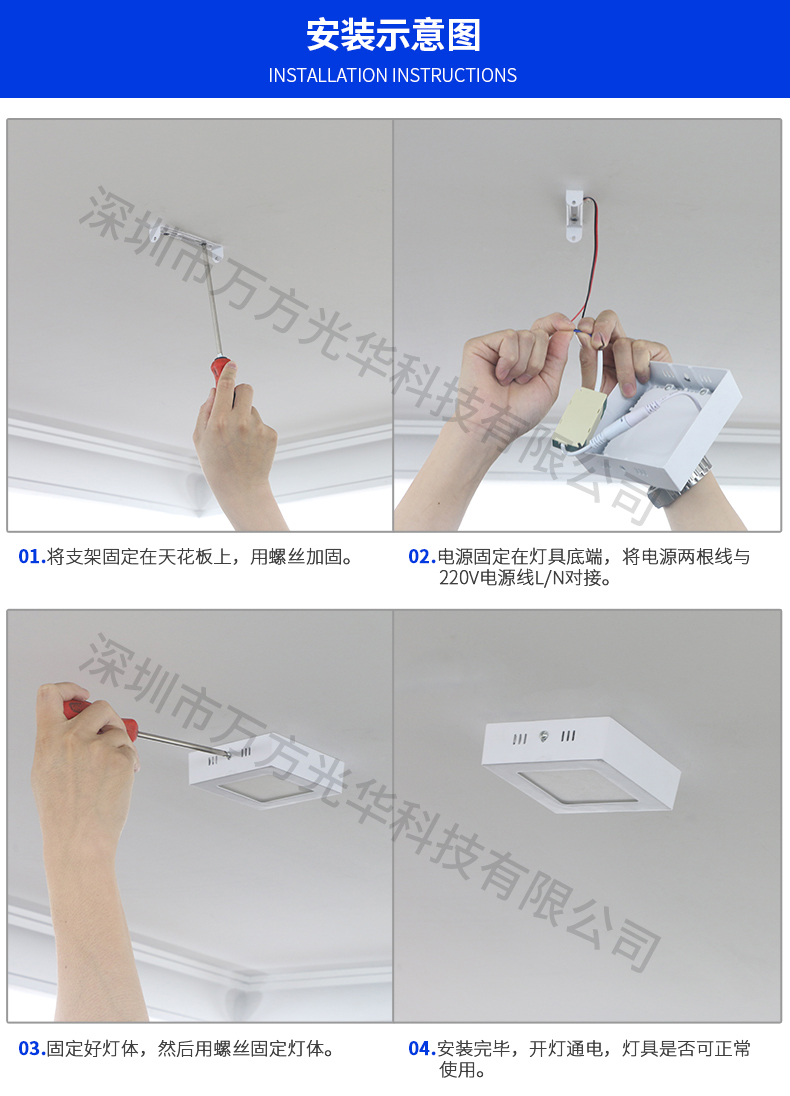 安装示意图
INSTALLATION INSTRUCTIONS

深圳市万方光华科技有限公司

01.将支架固定在天花板上，用螺丝加固。

02.电源固定在灯具底端，将电源两根线与220V电源线L/N对接。

深圳市万方光华科技有限公司

03.固定好灯体，然后用螺丝固定灯体。

04.安装完毕，开灯通电，灯具是否可正常使用。