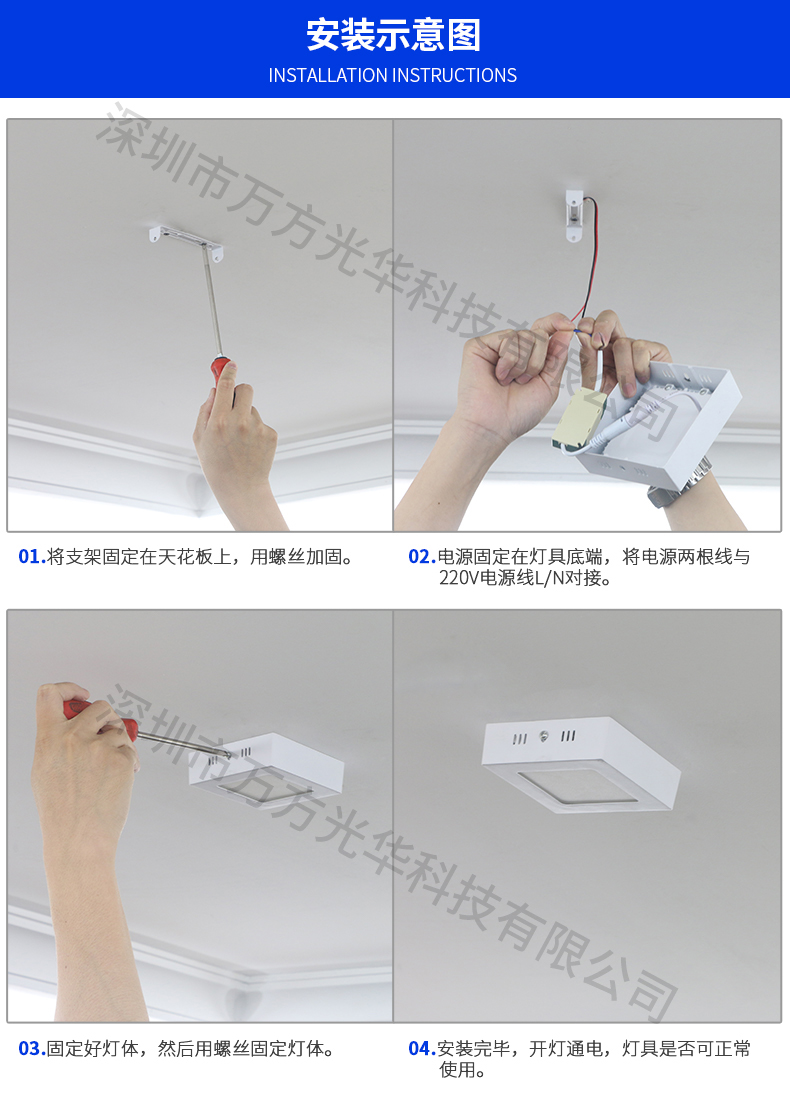 安装示意图
INSTALLATION INSTRUCTIONS

深圳市万方光华科技有限公司

01.将支架固定在天花板上，用螺丝加固。

02.电源固定在灯具底端，将电源两根线与220V电源线L/N对接。

深圳市万方光华科技有限公司

03.固定好灯体，然后用螺丝固定灯体。

04.安装完毕，开灯通电，灯具是否可正常使用。