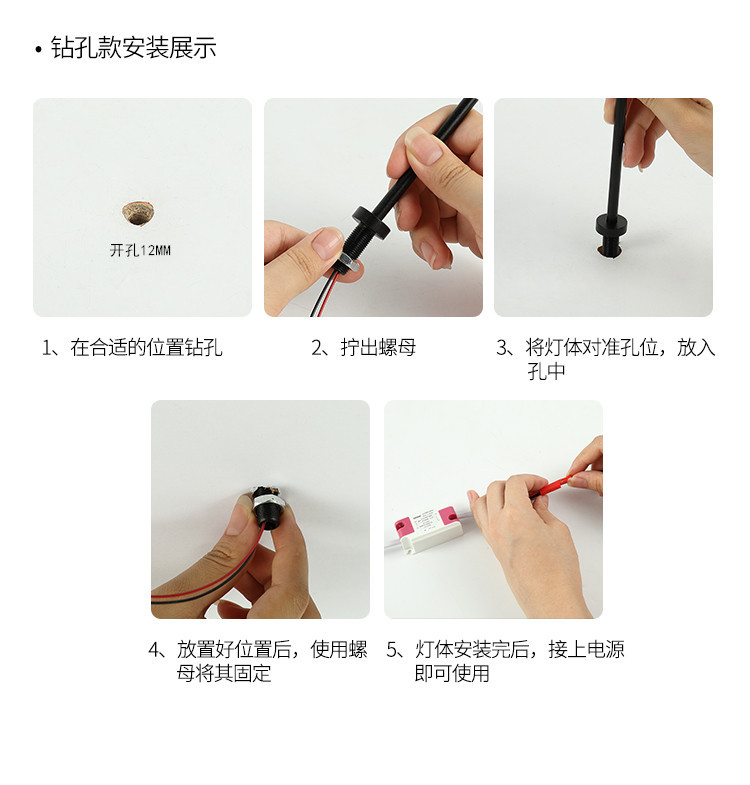 • 钻孔款安装展示

开孔12MM

1、在合适的位置钻孔

2、拧出螺母

3、将灯体对准孔位，放入孔中

4、放置好位置后，使用螺母将其固定

5、灯体安装完后，接上电源即可使用