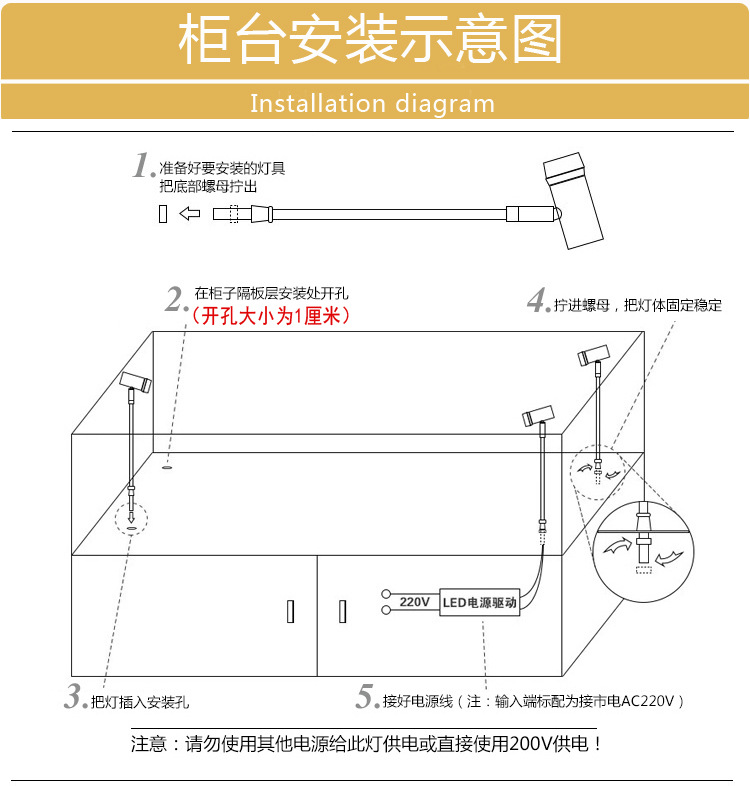 柜台安装示意图

Installation diagram

1. 准备好要安装的灯具
把底部螺母拧出

2. 在柜子隔板层安装处开孔
（开孔大小为1厘米）

4. 拧进螺母，把灯体固定稳定

220V

LED电源驱动

3. 把灯插入安装孔

5. 接好电源线（注：输入端标配为接市电AC220V）

注意：请勿使用其他电源给此灯供电或直接使用200V供电！