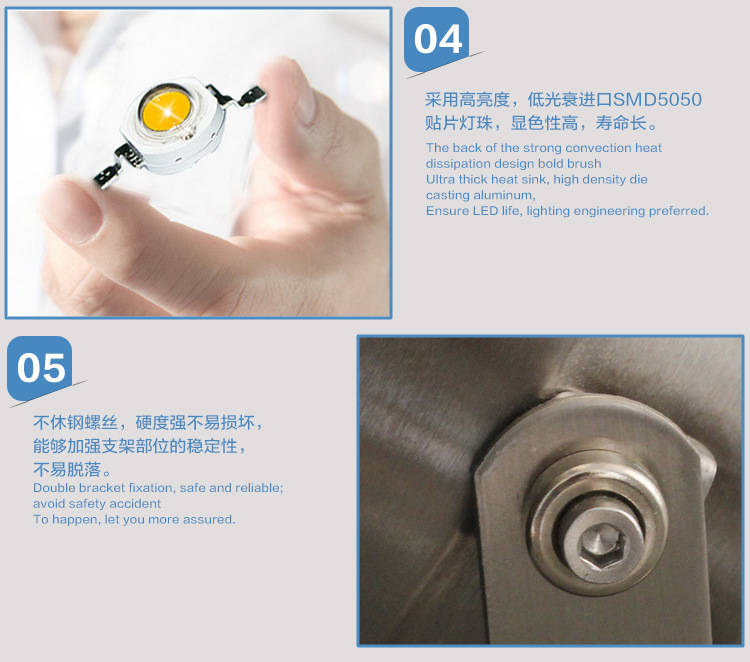 04

采用高亮度，低光衰进口SMD5050贴片灯珠，显色性高，寿命长。

The back of the strong convection heat dissipation design bold brush
Ultra thick heat sink, high density die casting aluminum,
Ensure LED life, lighting engineering preferred.

05

不休钢螺丝，硬度强不易损坏，能够加强支架部位的稳定性，不易脱落。

Double bracket fixation, safe and reliable; avoid safety accident
To happen, let you more assured.