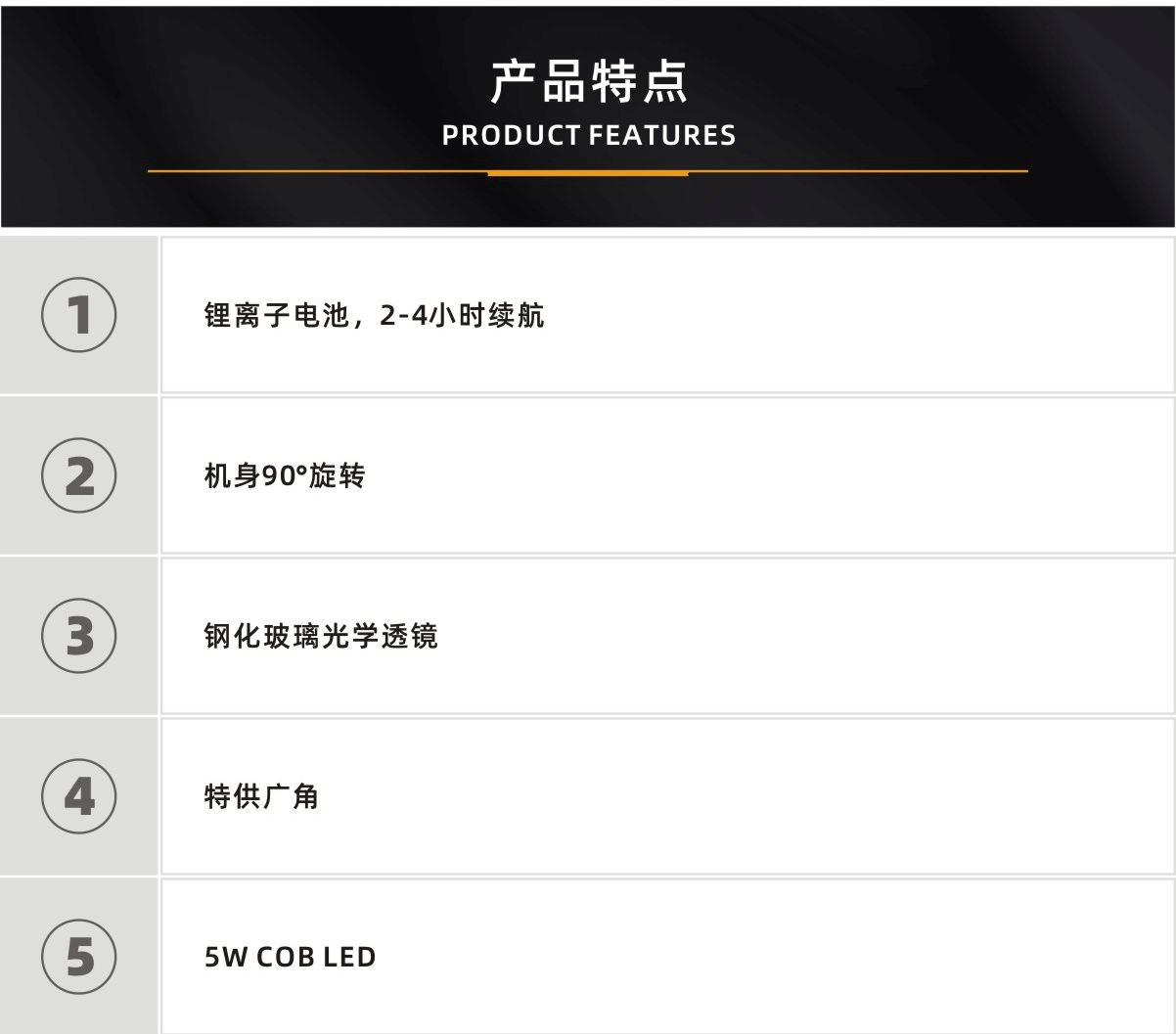 产品特点
PRODUCT FEATURES

| ① | 锂离子电池，2-4小时续航 |
|---|---|
| ② | 机身90°旋转 |
| ③ | 钢化玻璃光学透镜 |
| ④ | 特供广角 |
| ⑤ | 5W COB LED |