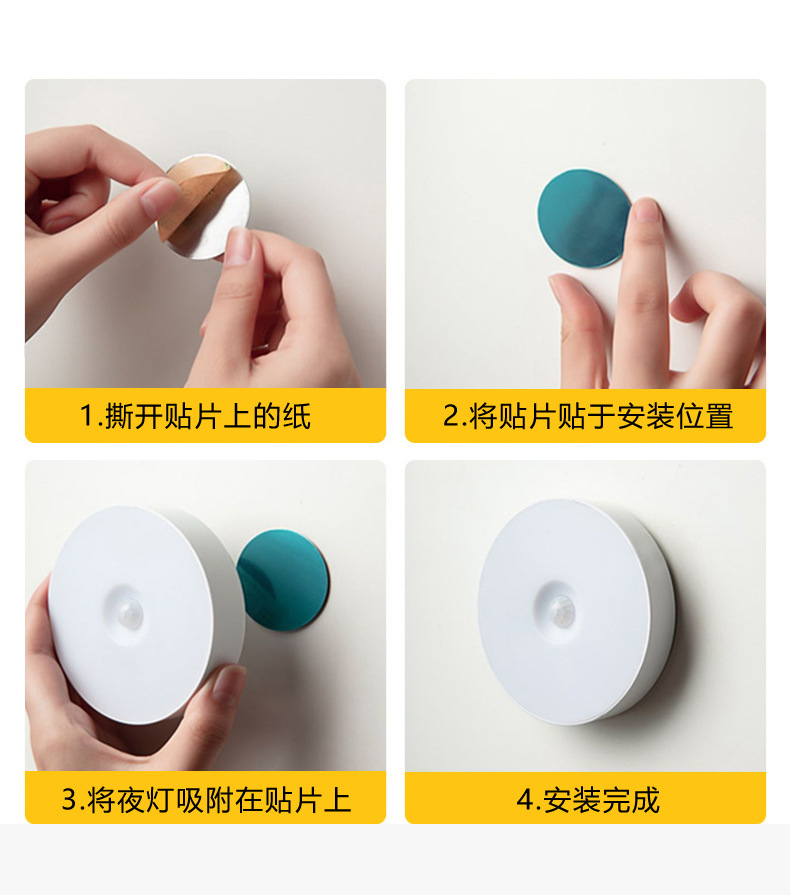 1.撕开贴片上的纸

2.将贴片贴于安装位置

3.将夜灯吸附在贴片上

4.安装完成